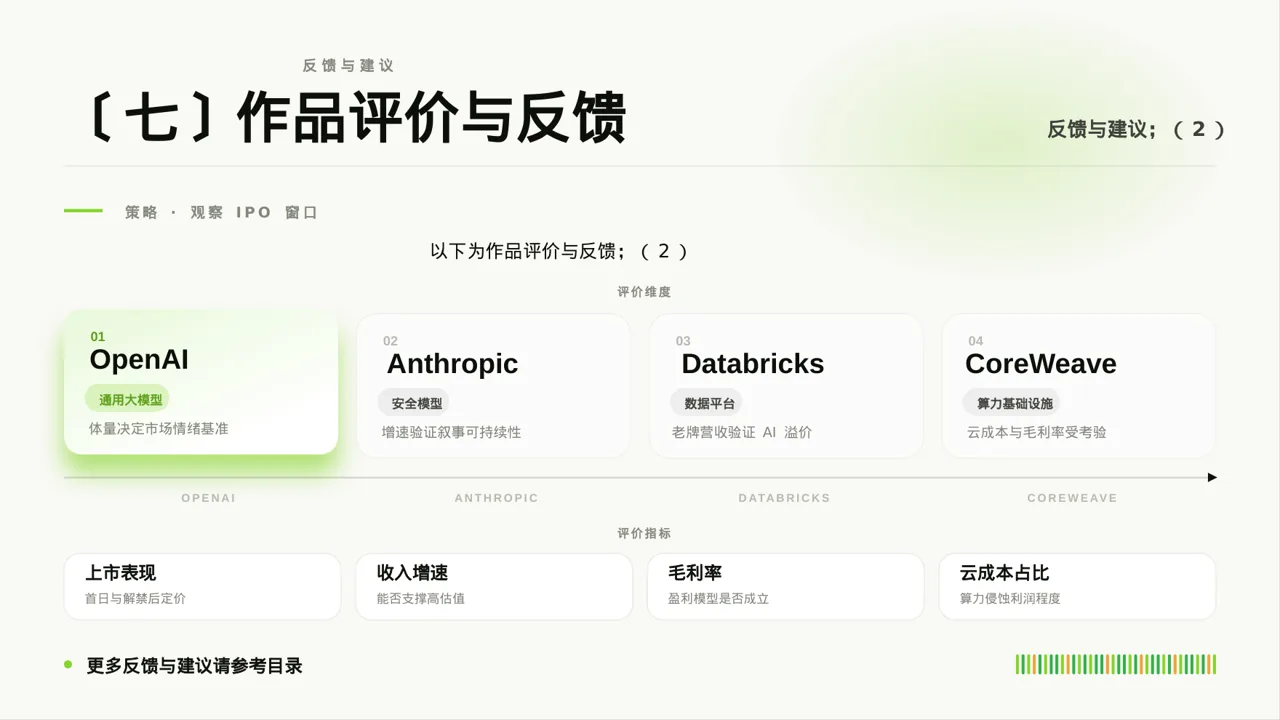 反馈与建议

〔七〕作品评价与反馈

反馈与建议；（2）

策略 · 观察 IPO 窗口

以下为作品评价与反馈；（2）

评价维度

01
OpenAI
通用大模型
体量决定市场情绪基准

02
Anthropic
安全模型
增速验证叙事可持续性

03
Databricks
数据平台
老牌营收验证 AI 溢价

04
CoreWeave
算力基础设施
云成本与毛利率受考验

OPENAI ANTHROPIC DATABRICKS COREWEAVE

评价指标

上市表现
首日与解禁后定价

收入增速
能否支撑高估值

毛利率
盈利模型是否成立

云成本占比
算力侵蚀利润程度

• 更多反馈与建议请参考目录