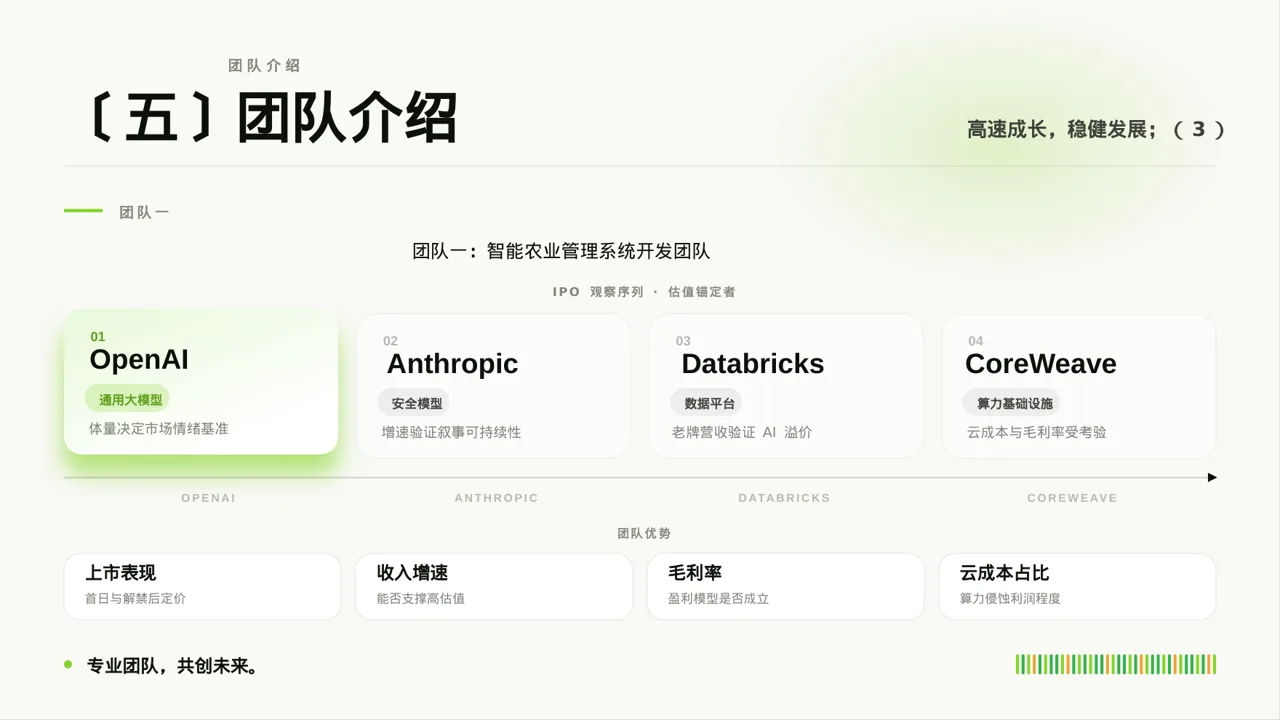 团队介绍

〔五〕团队介绍

高速成长，稳健发展；（3）

团队一

团队一：智能农业管理系统开发团队

IPO 观察序列 · 估值锚定者

01
OpenAI
通用大模型
体量决定市场情绪基准

02
Anthropic
安全模型
增速验证叙事可持续性

03
Databricks
数据平台
老牌营收验证 AI 溢价

04
CoreWeave
算力基础设施
云成本与毛利率受考验

OPENAI ANTHROPIC DATABRICKS COREWEAVE

团队优势

上市表现
首日与解禁后定价

收入增速
能否支撑高估值

毛利率
盈利模型是否成立

云成本占比
算力侵蚀利润程度

• 专业团队，共创未来。