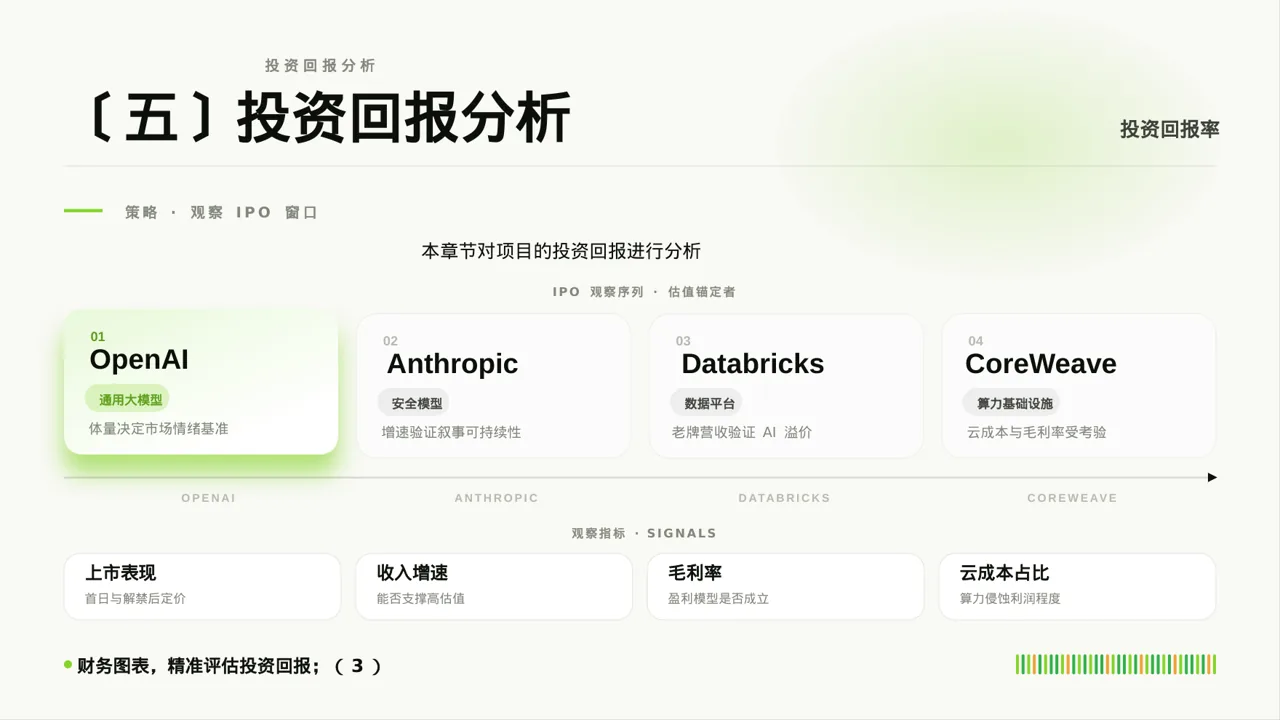 投资回报分析

〔五〕投资回报分析

投资回报率

策略 · 观察 IPO 窗口

本章节对项目的投资回报进行分析

IPO 观察序列 · 估值锚定者

01
OpenAI
通用大模型
体量决定市场情绪基准

02
Anthropic
安全模型
增速验证叙事可持续性

03
Databricks
数据平台
老牌营收验证 AI 溢价

04
CoreWeave
算力基础设施
云成本与毛利率受考验

OPENAI

ANTHROPIC

DATABRICKS

COREWEAVE

观察指标 · SIGNALS

上市表现
首日与解禁后定价

收入增速
能否支撑高估值

毛利率
盈利模型是否成立

云成本占比
算力侵蚀利润程度

• 财务图表，精准评估投资回报；（3）