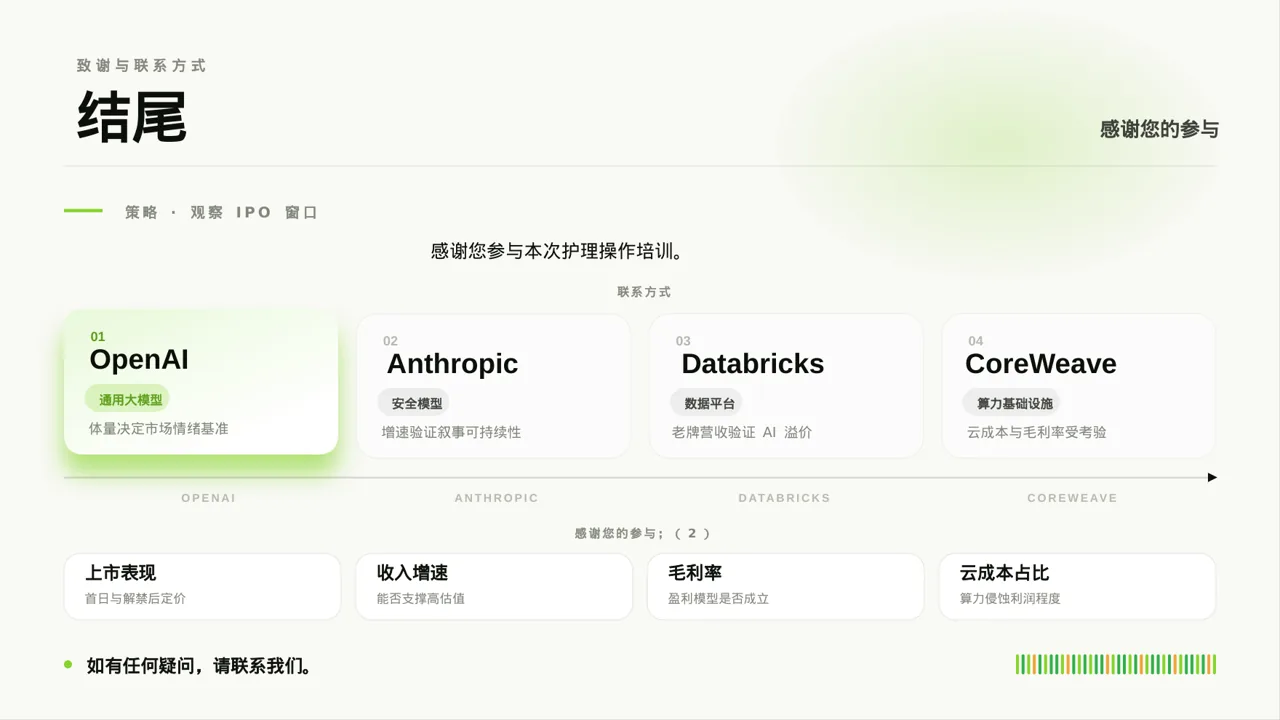 致谢与联系方式

结尾

感谢您的参与

策略 · 观察 IPO 窗口

感谢您参与本次护理操作培训。

联系方式

01
OpenAI
通用大模型
体量决定市场情绪基准

02
Anthropic
安全模型
增速验证叙事可持续性

03
Databricks
数据平台
老牌营收验证 AI 溢价

04
CoreWeave
算力基础设施
云成本与毛利率受考验

OPENAI ANTHROPIC DATABRICKS COREWEAVE

感谢您的参与；（2）

上市表现
首日与解禁后定价

收入增速
能否支撑高估值

毛利率
盈利模型是否成立

云成本占比
算力侵蚀利润程度

• 如有任何疑问，请联系我们。