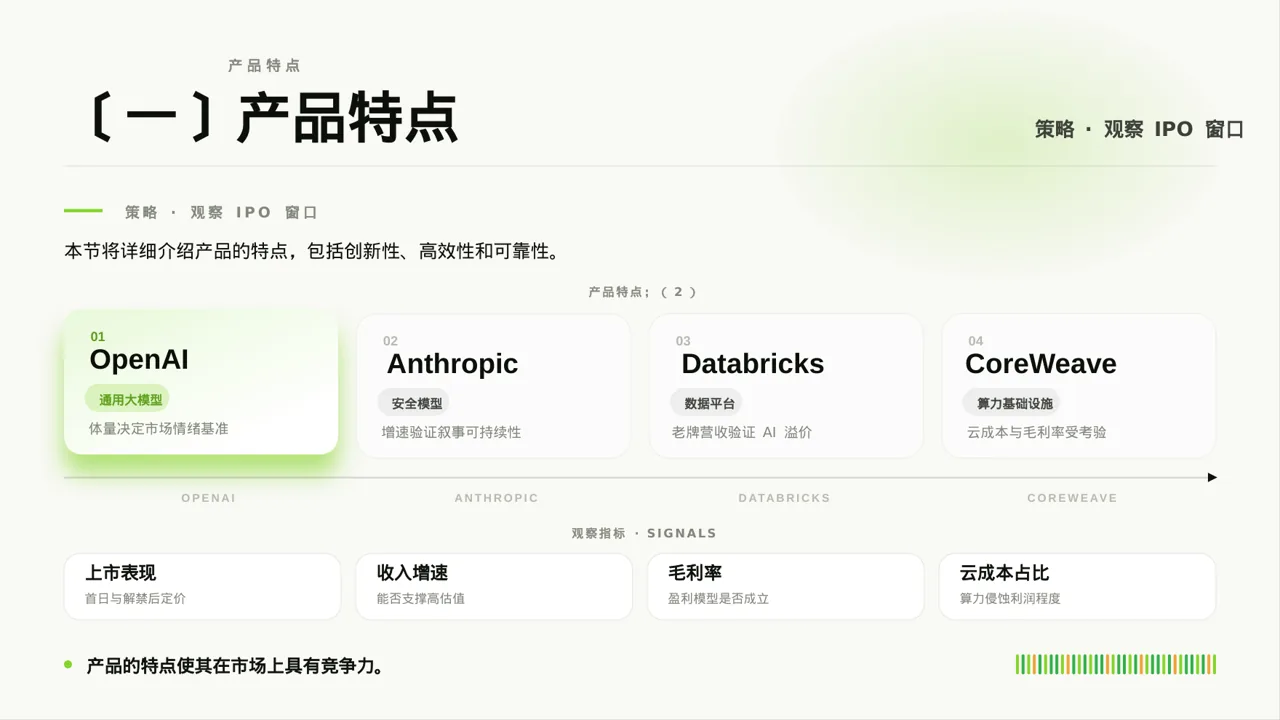 产品特点

〔一〕产品特点

策略 · 观察 IPO 窗口

策略 · 观察 IPO 窗口

本节将详细介绍产品的特点，包括创新性、高效性和可靠性。

产品特点；（2）

01
OpenAI
通用大模型
体量决定市场情绪基准

02
Anthropic
安全模型
增速验证叙事可持续性

03
Databricks
数据平台
老牌营收验证 AI 溢价

04
CoreWeave
算力基础设施
云成本与毛利率受考验

OPENAI ANTHROPIC DATABRICKS COREWEAVE

观察指标 · SIGNALS

上市表现
首日与解禁后定价

收入增速
能否支撑高估值

毛利率
盈利模型是否成立

云成本占比
算力侵蚀利润程度

• 产品的特点使其在市场上具有竞争力。