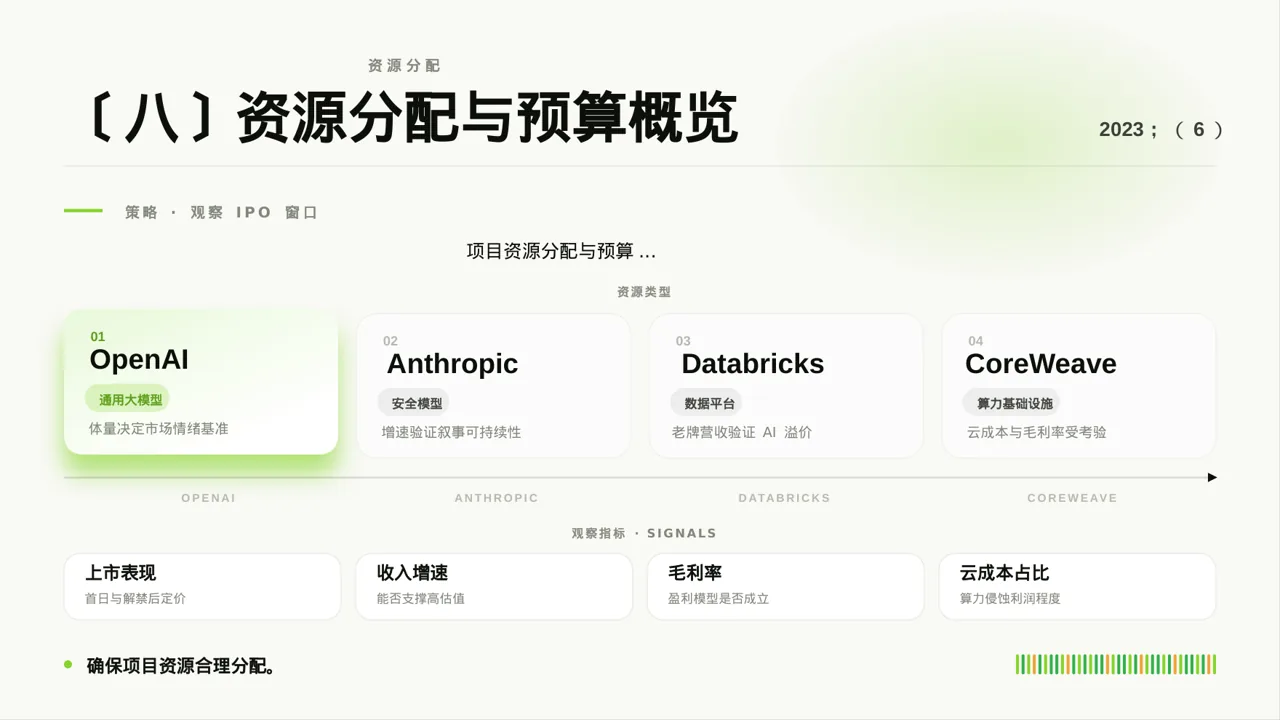 资源分配

〔八〕资源分配与预算概览

2023；（6）

策略 · 观察 IPO 窗口

项目资源分配与预算 ...

资源类型

01
OpenAI
通用大模型
体量决定市场情绪基准

02
Anthropic
安全模型
增速验证叙事可持续性

03
Databricks
数据平台
老牌营收验证 AI 溢价

04
CoreWeave
算力基础设施
云成本与毛利率受考验

OPENAI
ANTHROPIC
DATABRICKS
COREWEAVE

观察指标 · SIGNALS

上市表现
首日与解禁后定价

收入增速
能否支撑高估值

毛利率
盈利模型是否成立

云成本占比
算力侵蚀利润程度

• 确保项目资源合理分配。