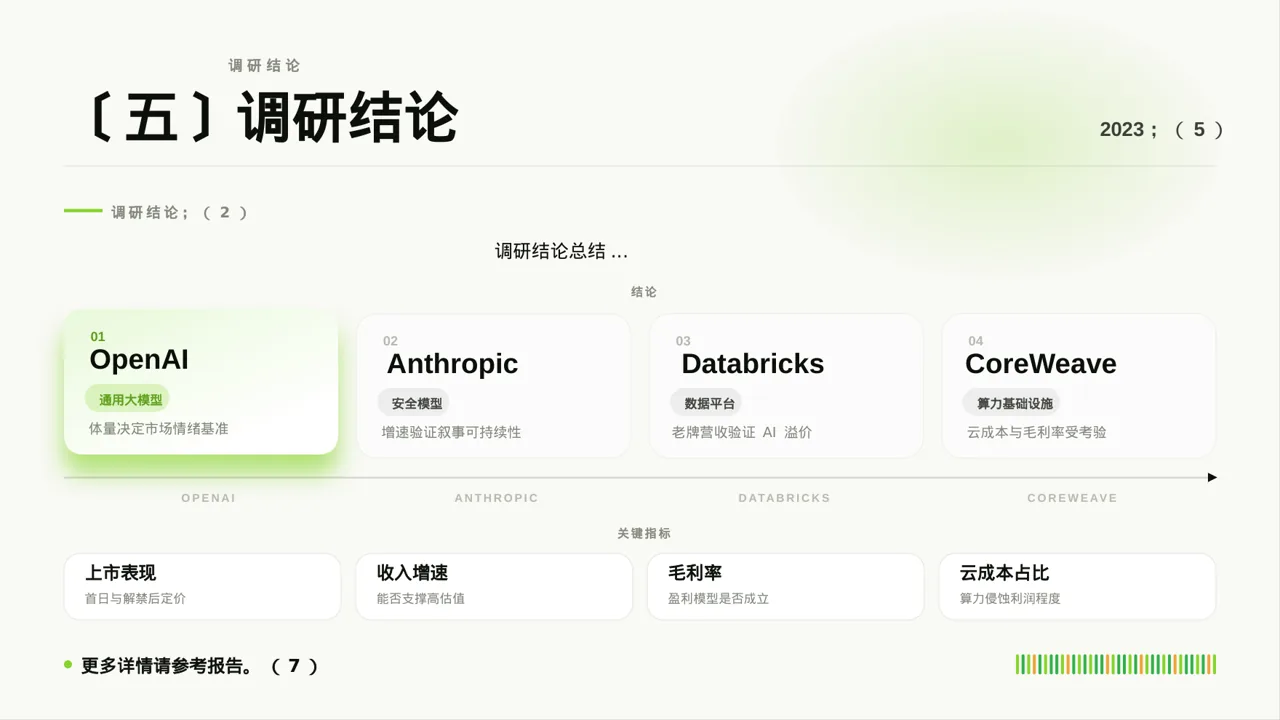 调研结论

〔五〕调研结论

2023；（5）

调研结论；（2）

调研结论总结 ...

结论

01
OpenAI
通用大模型
体量决定市场情绪基准

02
Anthropic
安全模型
增速验证叙事可持续性

03
Databricks
数据平台
老牌营收验证 AI 溢价

04
CoreWeave
算力基础设施
云成本与毛利率受考验

OPENAI

ANTHROPIC

DATABRICKS

COREWEAVE

关键指标

上市表现
首日与解禁后定价

收入增速
能否支撑高估值

毛利率
盈利模型是否成立

云成本占比
算力侵蚀利润程度

• 更多详情请参考报告。（7）